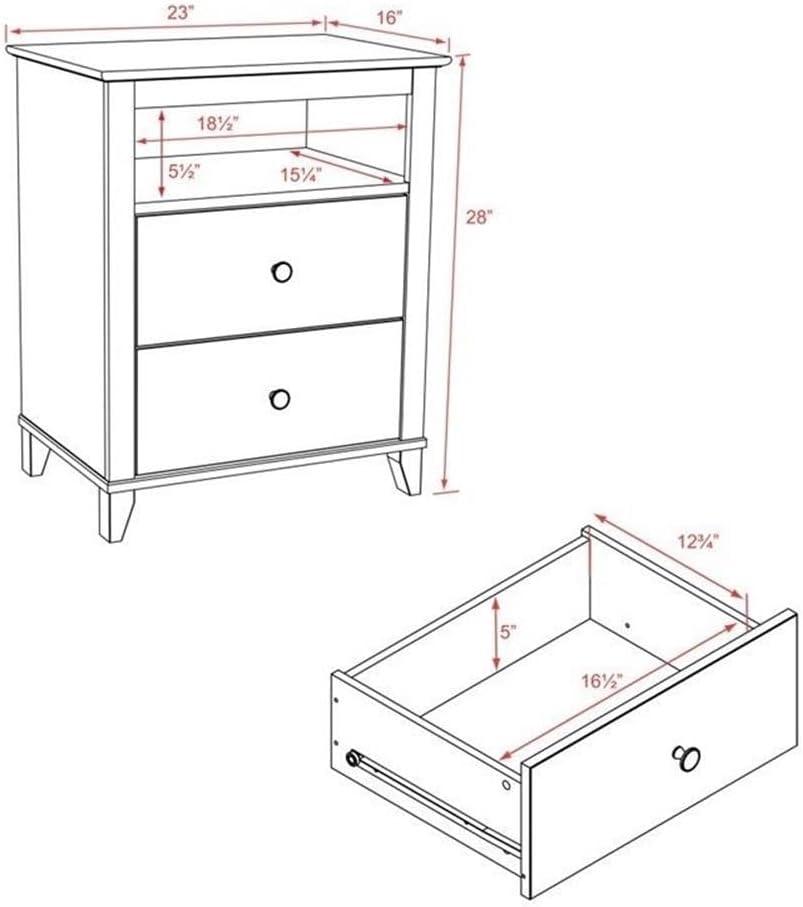 23"
16"
18½"
5½"
15¼"
28"
12¾"
5"
16½"