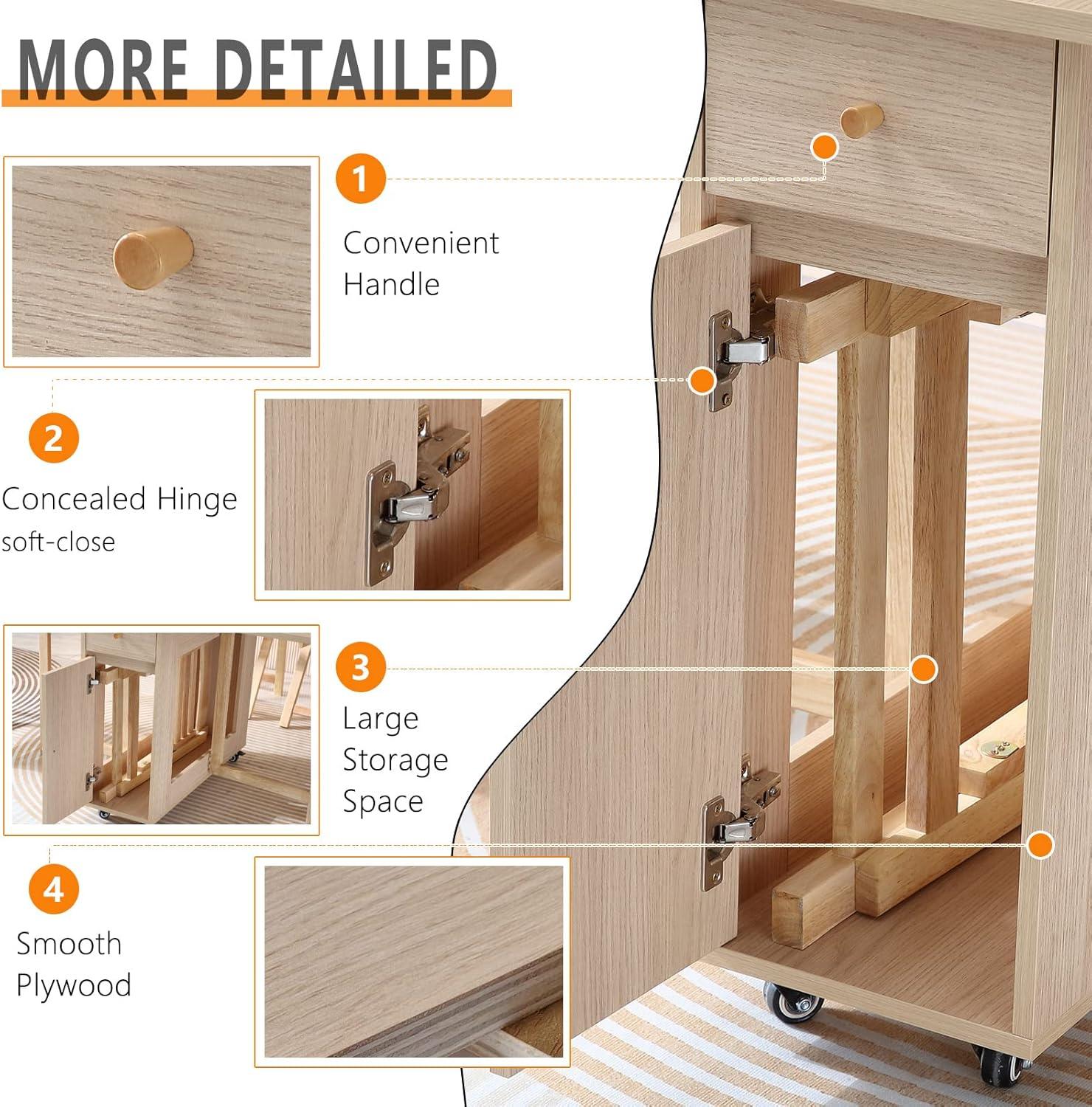 MORE DETAILED

1

Convenient Handle

2

Concealed Hinge
soft-close

3

Large Storage Space

4

Smooth Plywood