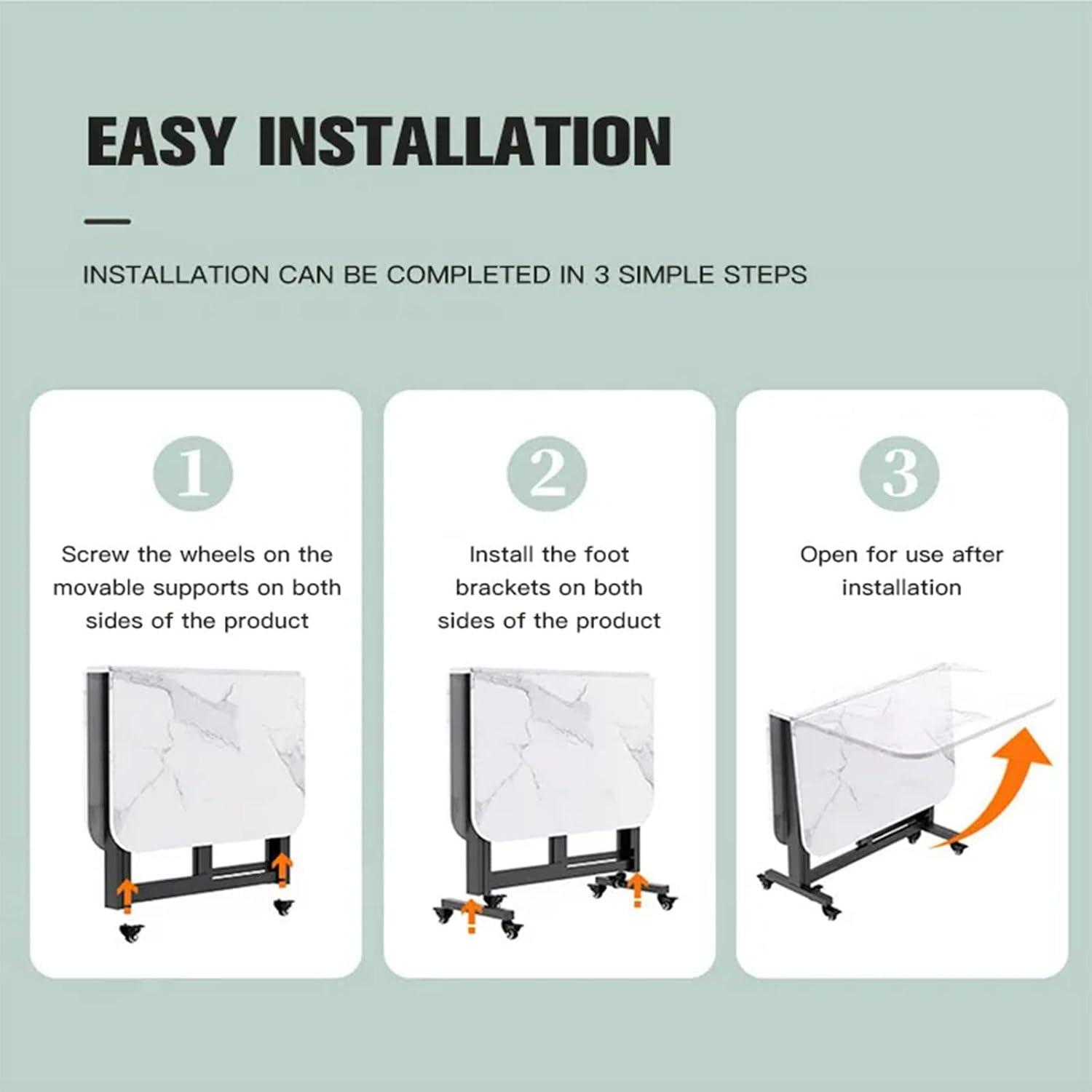 EASY INSTALLATION

INSTALLATION CAN BE COMPLETED IN 3 SIMPLE STEPS

1

Screw the wheels on the movable supports on both sides of the product

2

Install the foot brackets on both sides of the product

3

Open for use after installation