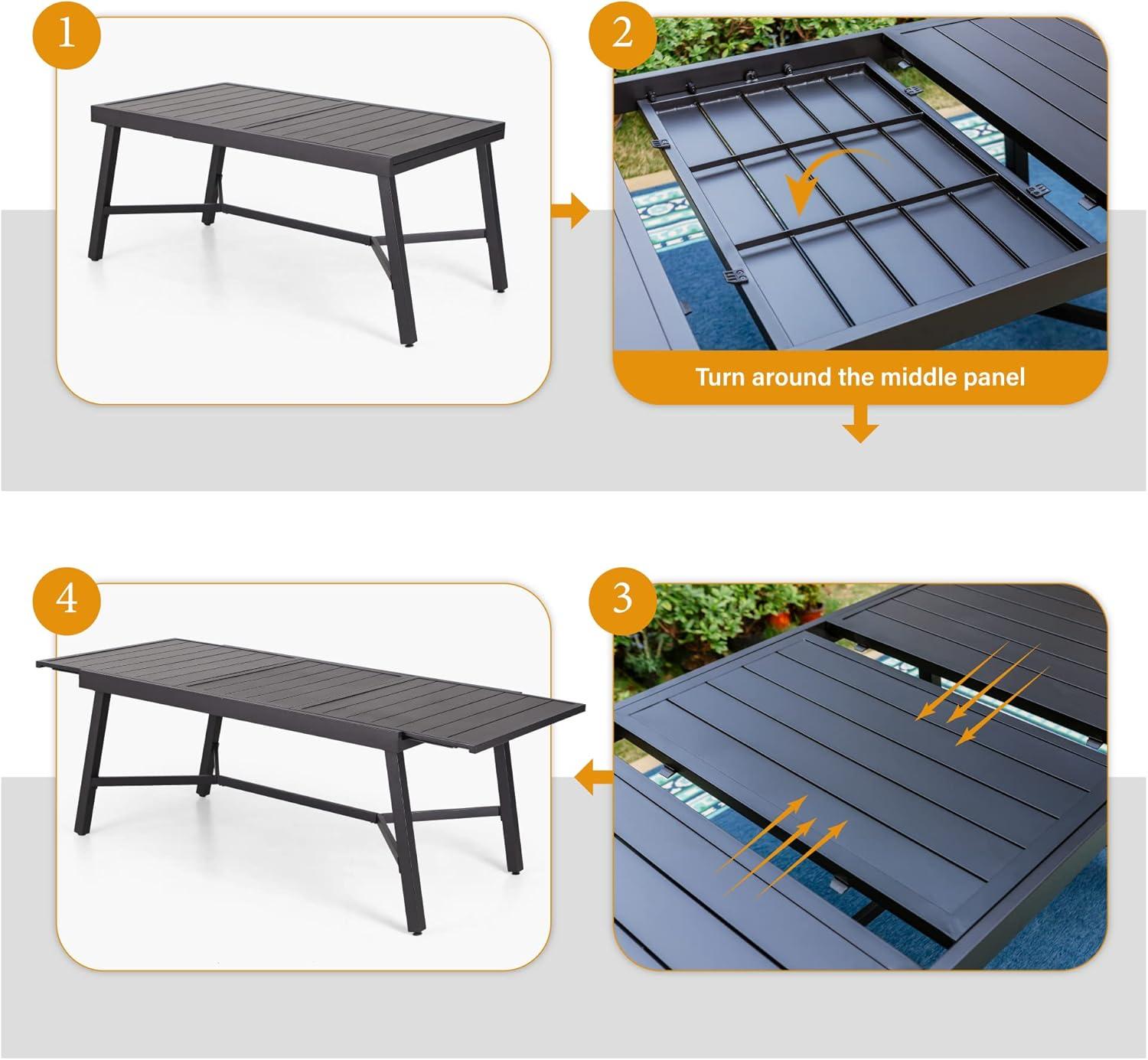 1

2

Turn around the middle panel

4

3