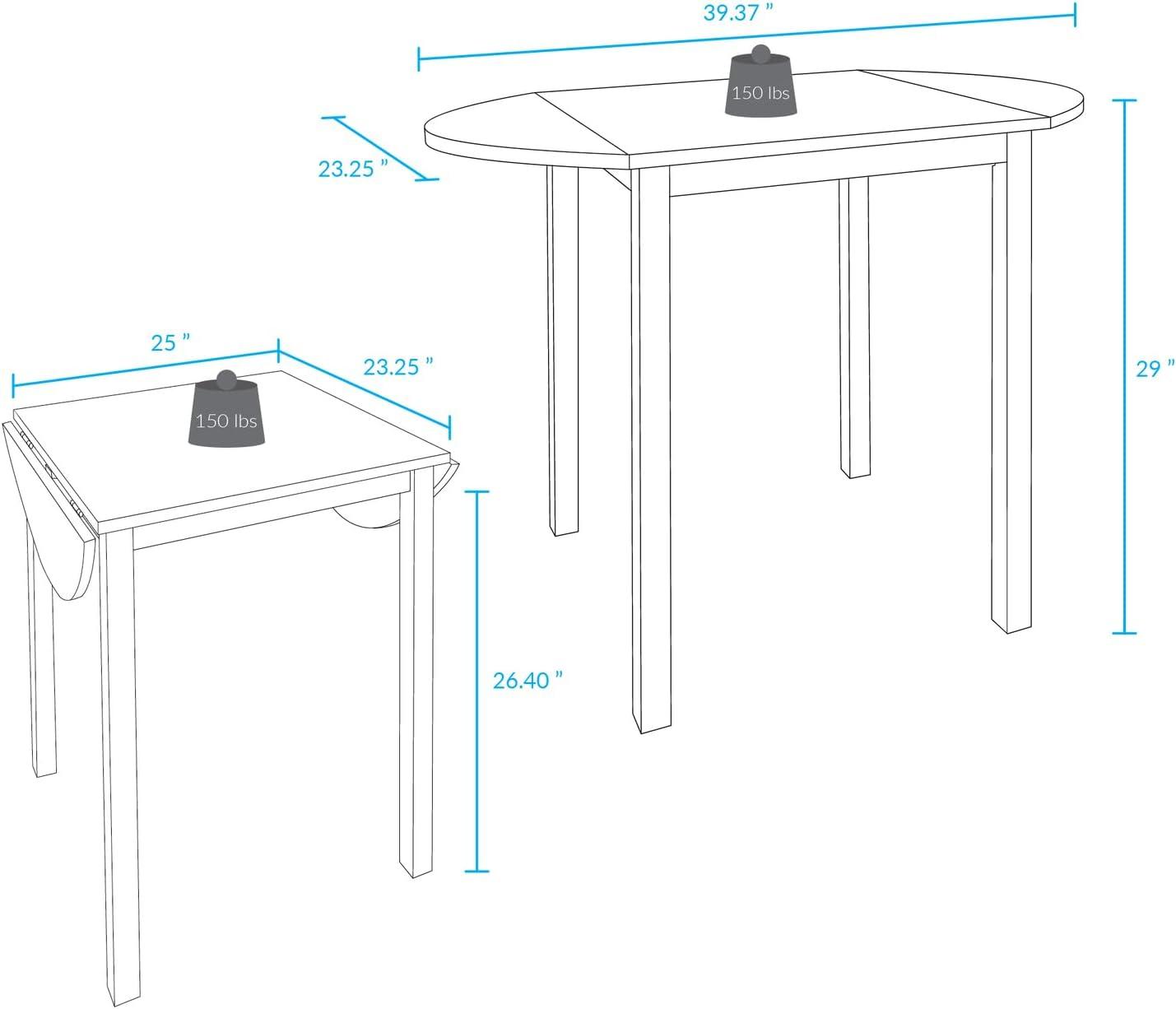 39.37 "

150 lbs

23.25 "

29 "

25 "

23.25 "

150 lbs

26.40 "