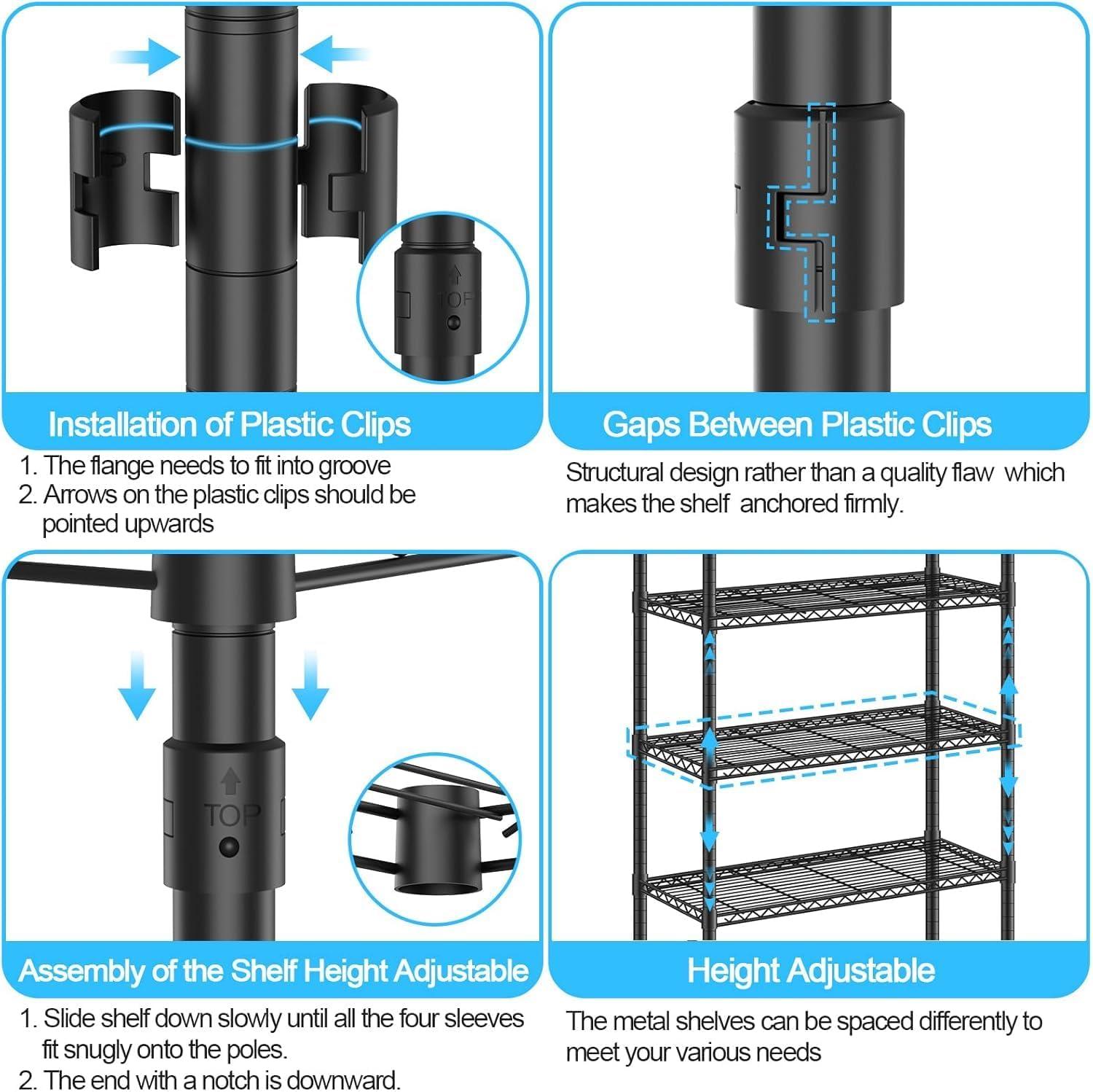 TOP

Installation of Plastic Clips

1. The flange needs to fit into groove
2. Arrows on the plastic clips should be pointed upwards

Gaps Between Plastic Clips

Structural design rather than a quality flaw which makes the shelf anchored firmly.

TOP

Assembly of the Shelf Height Adjustable

1. Slide shelf down slowly until all the four sleeves fit snugly onto the poles.
2. The end with a notch is downward.

Height Adjustable

The metal shelves can be spaced differently to meet your various needs