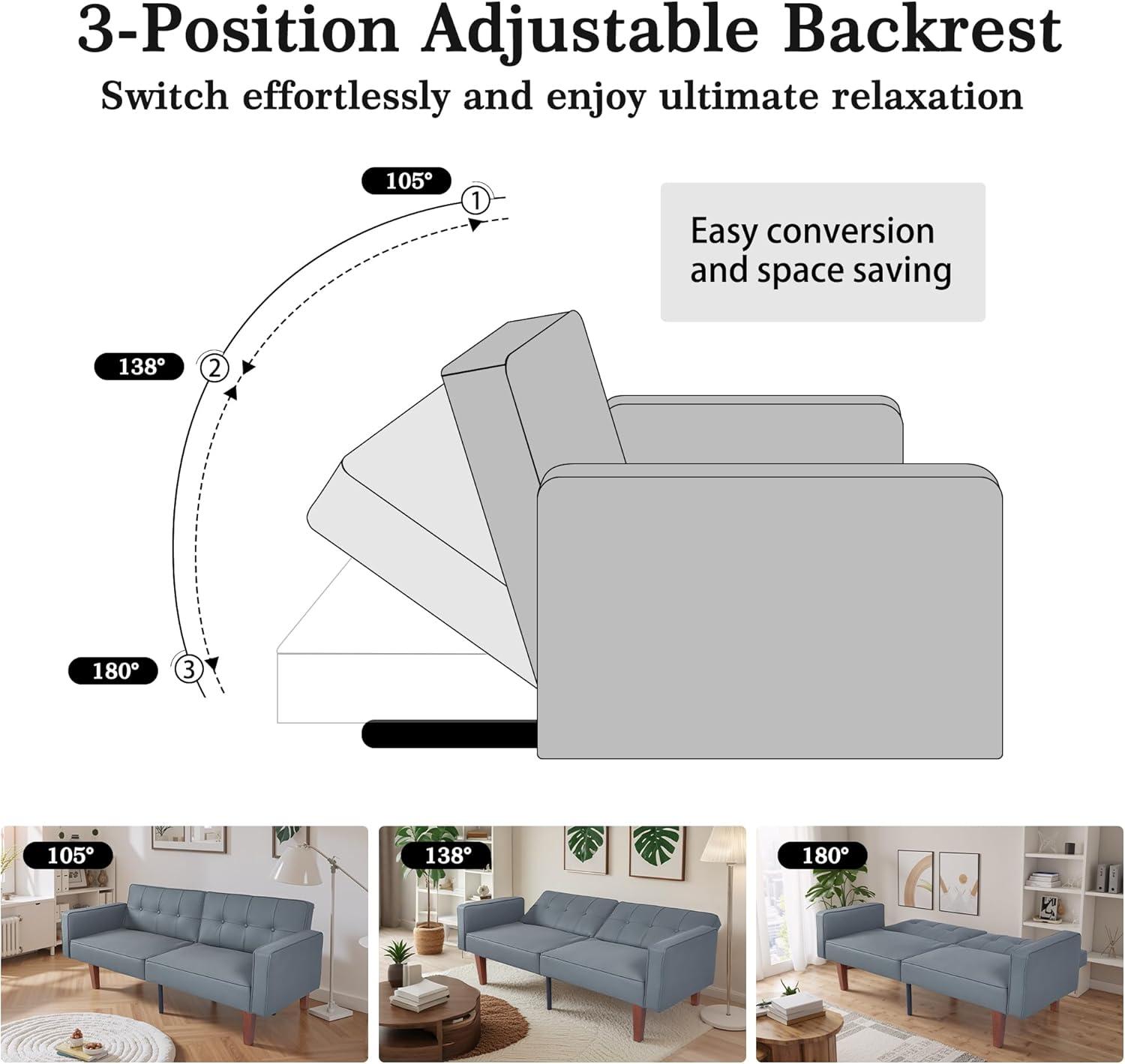 3-Position Adjustable Backrest

Switch effortlessly and enjoy ultimate relaxation

105°

1

Easy conversion and space saving

138°

2

180°

3

105°

138°

180°