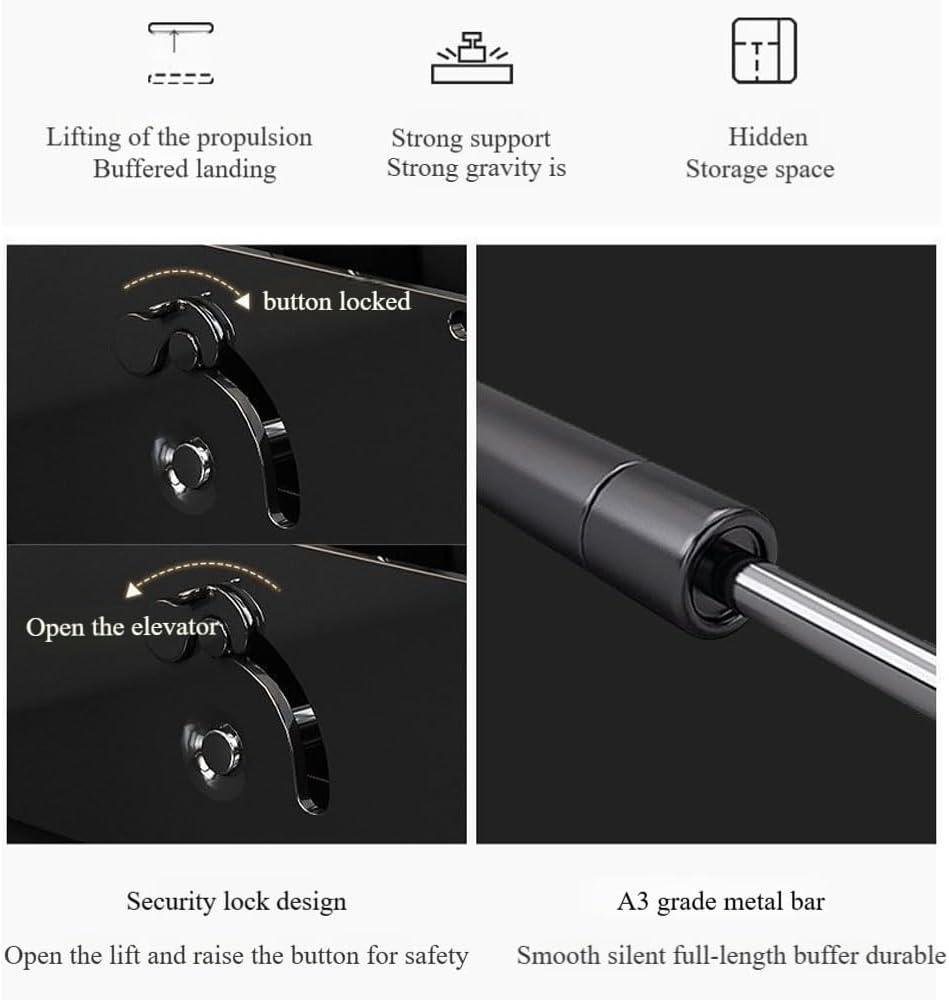 Lifting of the propulsion
Buffered landing

Strong support
Strong gravity is

Hidden
Storage space

button locked

Open the elevator

Security lock design

Open the lift and raise the button for safety

A3 grade metal bar

Smooth silent full-length buffer durable