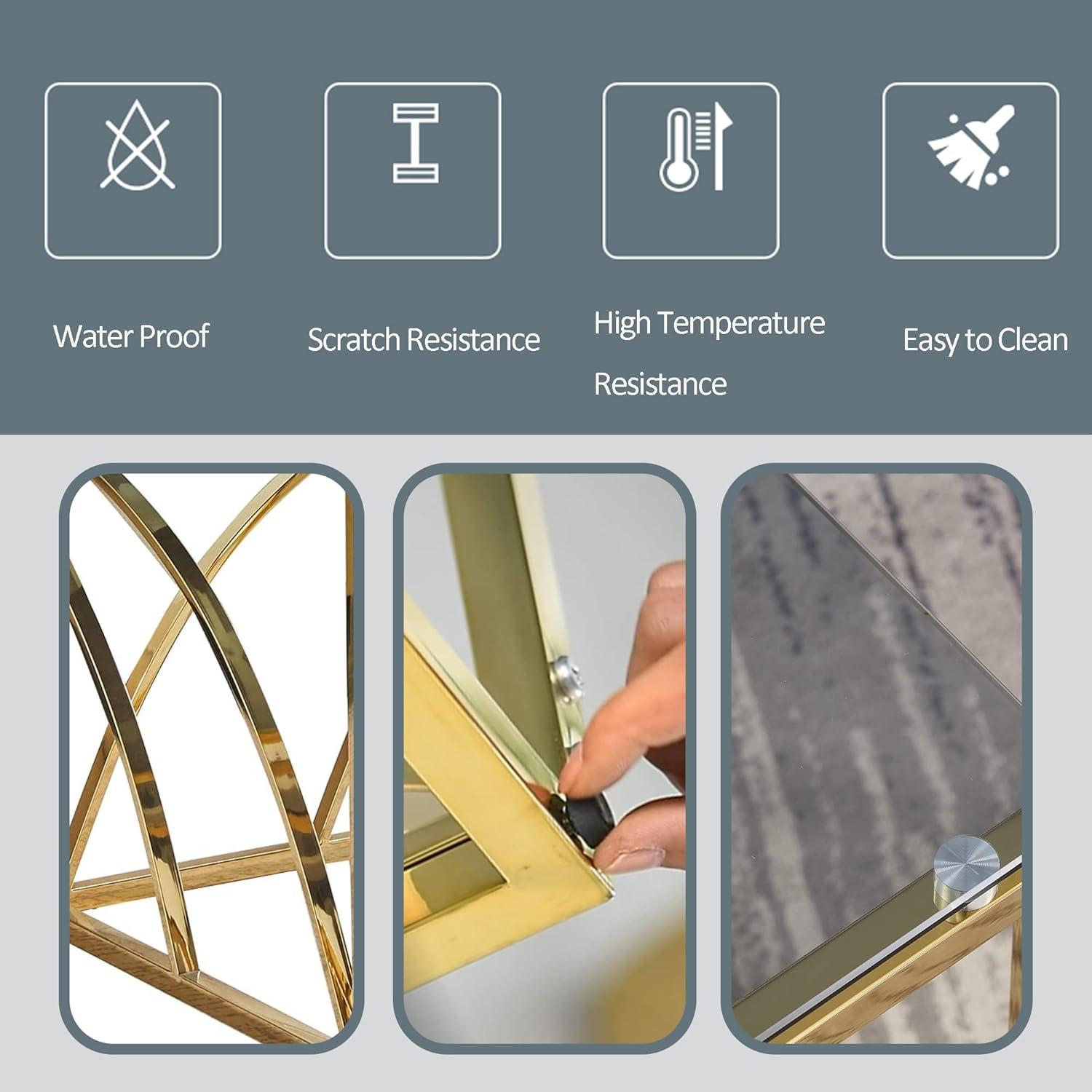 Water Proof

Scratch Resistance

High Temperature Resistance

Easy to Clean