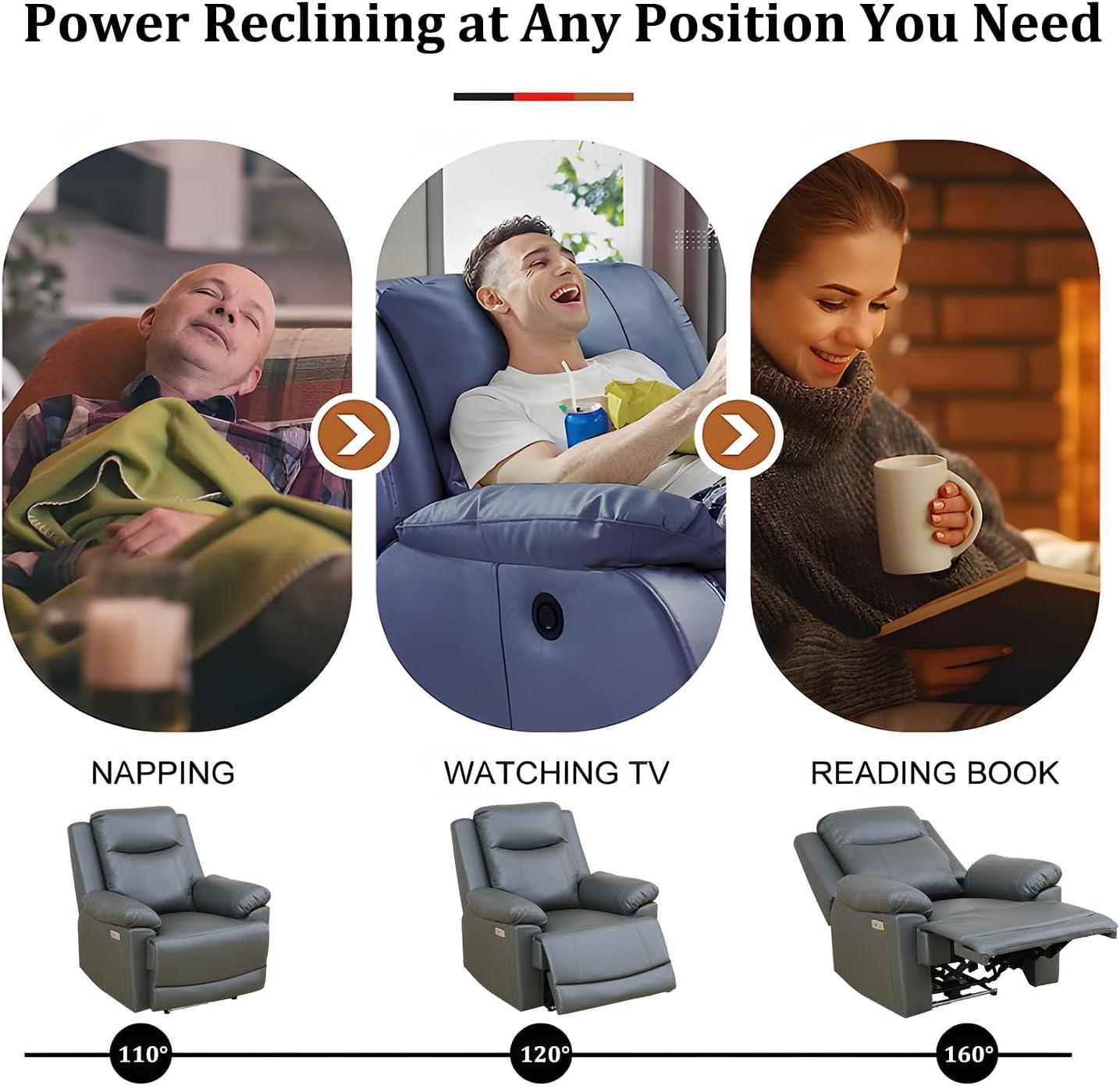 Power Reclining at Any Position You Need

NAPPING

WATCHING TV

READING BOOK

110°

120°

160°