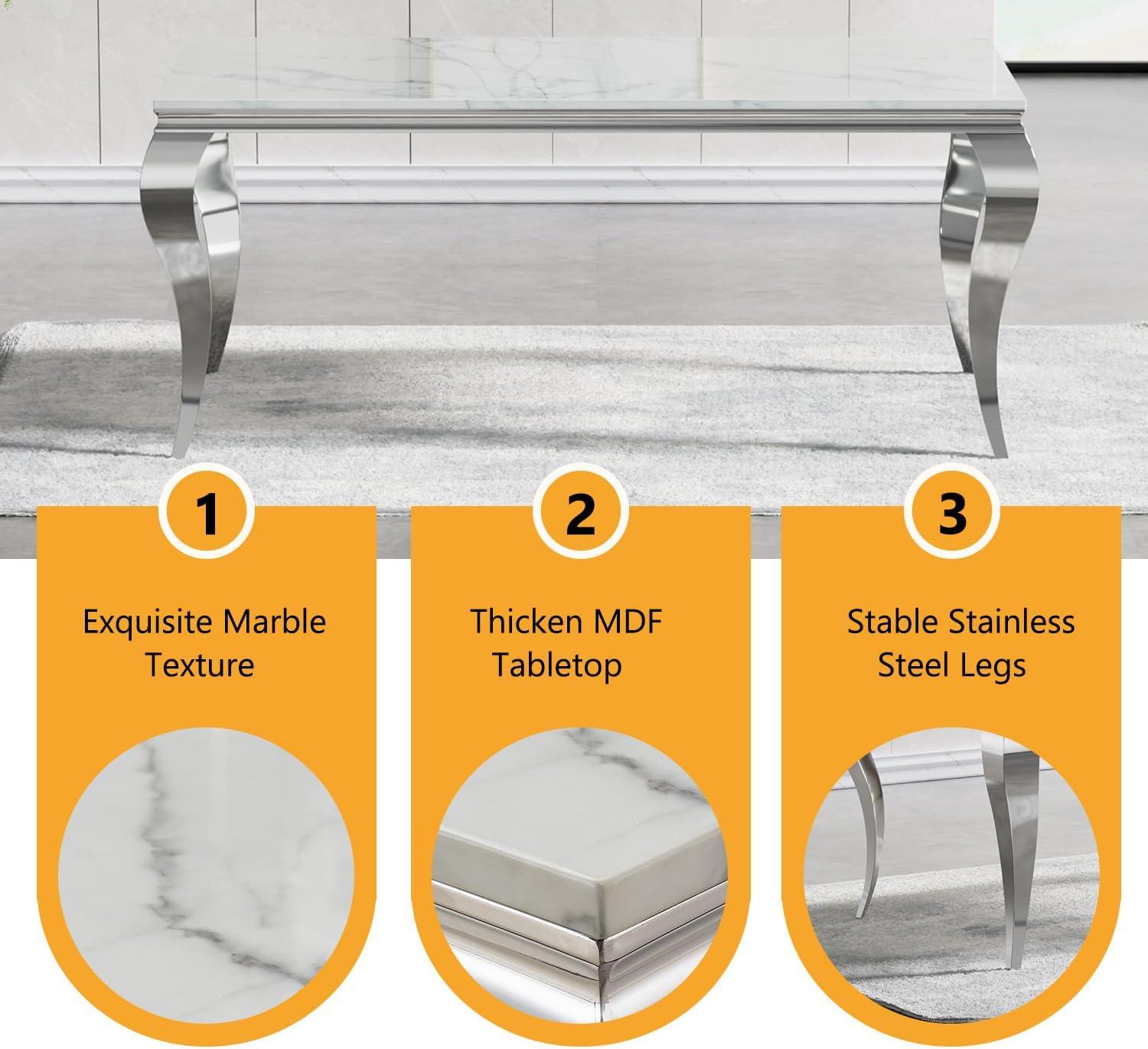 1

Exquisite Marble Texture

2

Thicken MDF Tabletop

3

Stable Stainless Steel Legs