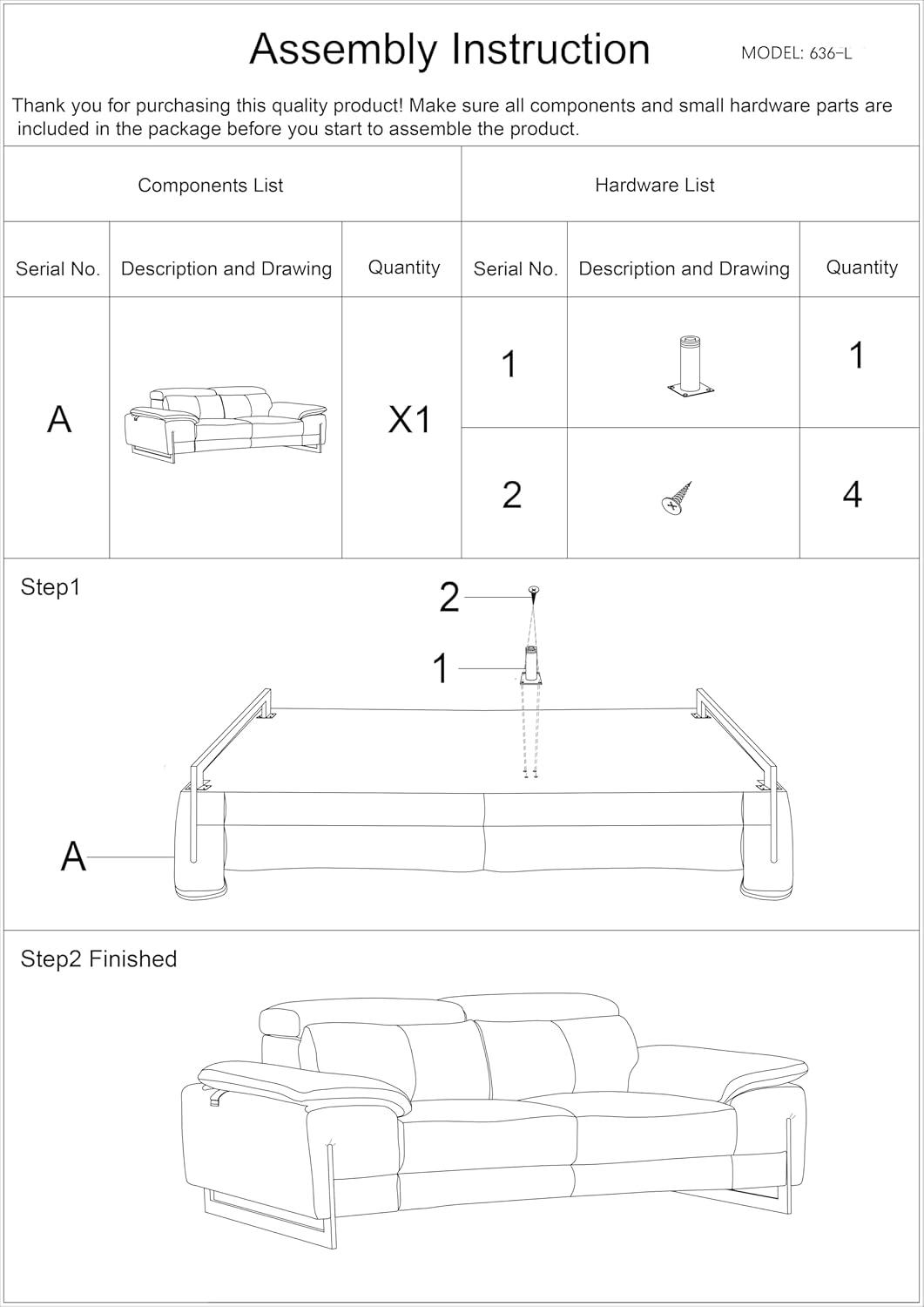 Assembly Instruction

MODEL: 636-L

Thank you for purchasing this quality product! Make sure all components and small hardware parts are included in the package before you start to assemble the product.

| Components List | | | Hardware List | | |
|---|---|---|---|---|---|
| Serial No. | Description and Drawing | Quantity | Serial No. | Description and Drawing | Quantity |
| A | | X1 | 1 | | 1 |
| | | | 2 | | 4 |

Step1

2

1

A

Step2 Finished