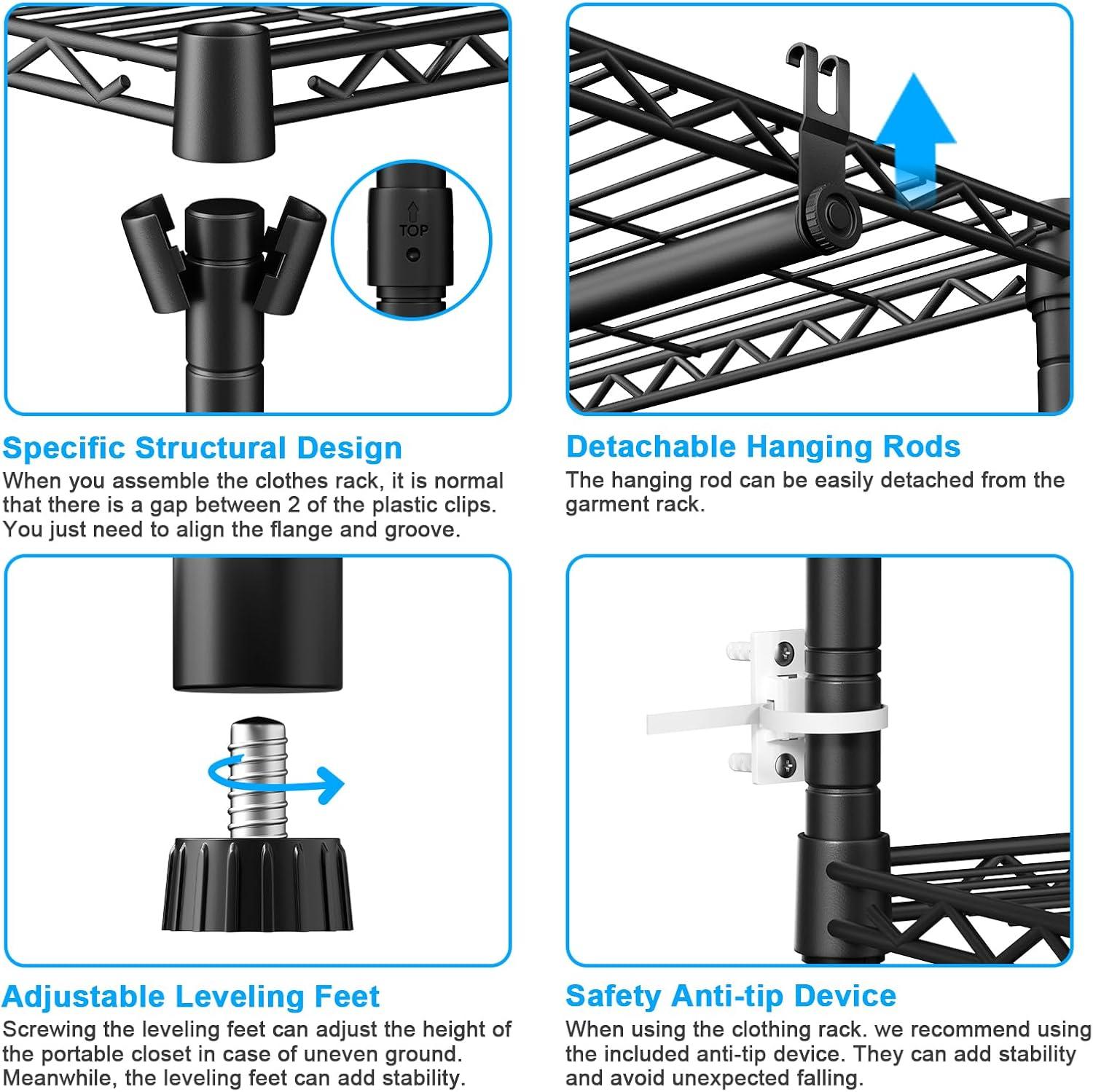 TOP

Specific Structural Design
When you assemble the clothes rack, it is normal that there is a gap between 2 of the plastic clips. You just need to align the flange and groove.

Detachable Hanging Rods
The hanging rod can be easily detached from the garment rack.

Adjustable Leveling Feet
Screwing the leveling feet can adjust the height of the portable closet in case of uneven ground. Meanwhile, the leveling feet can add stability.

Safety Anti-tip Device
When using the clothing rack. we recommend using the included anti-tip device. They can add stability and avoid unexpected falling.