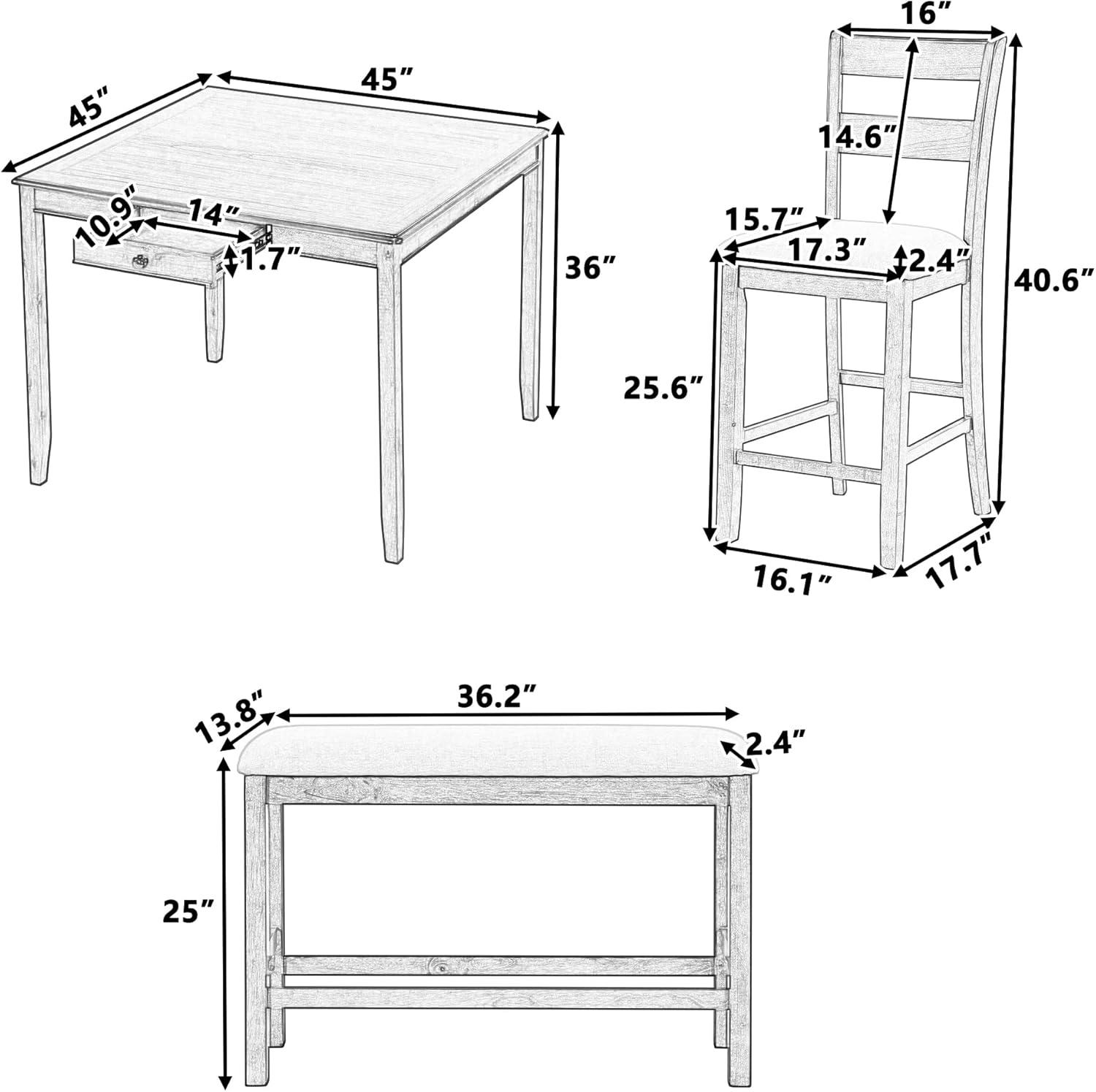 45″

45″

10.9″

14″

1.7″

36″

16″

14.6″

15.7″

17.3″

2.4″

40.6″

25.6″

16.1″

17.7″

13.8″

36.2″

2.4″

25″