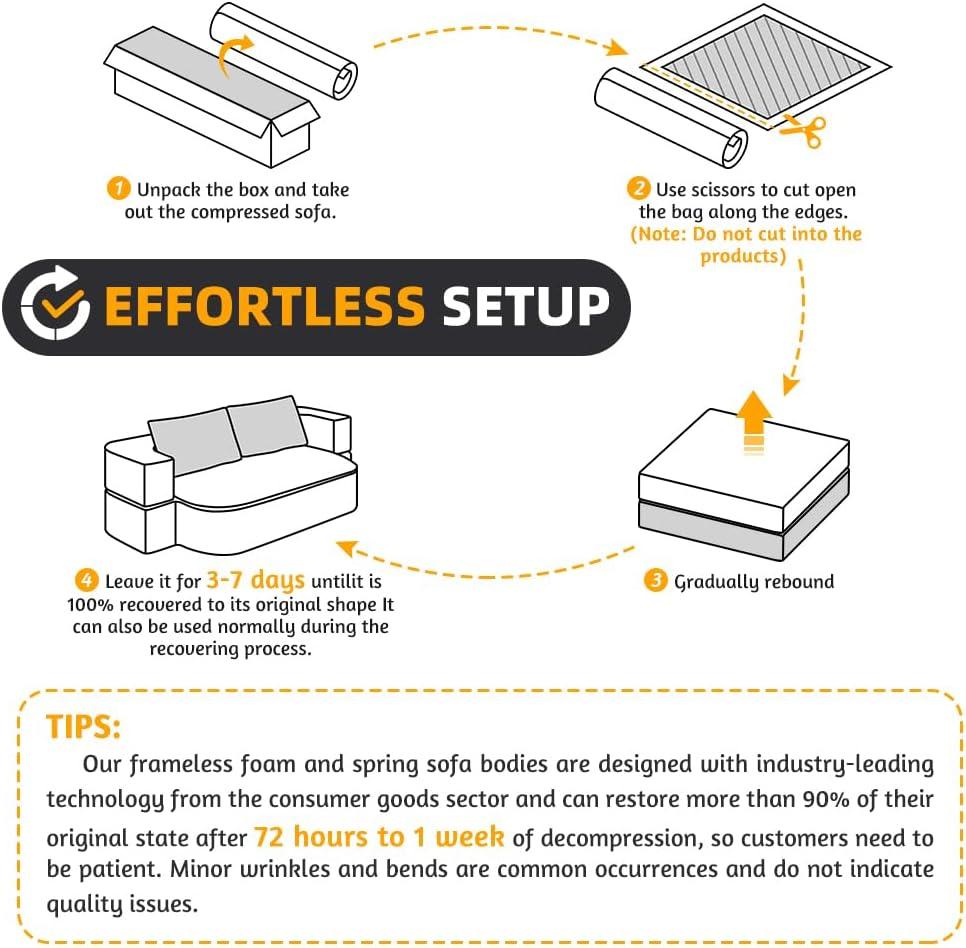 1 Unpack the box and take out the compressed sofa.

2 Use scissors to cut open the bag along the edges. (Note: Do not cut into the products)

EFFORTLESS SETUP

4 Leave it for 3-7 days untilit is 100% recovered to its original shape It can also be used normally during the recovering process.

3 Gradually rebound

TIPS:
Our frameless foam and spring sofa bodies are designed with industry-leading technology from the consumer goods sector and can restore more than 90% of their original state after 72 hours to 1 week of decompression, so customers need to be patient. Minor wrinkles and bends are common occurrences and do not indicate quality issues.