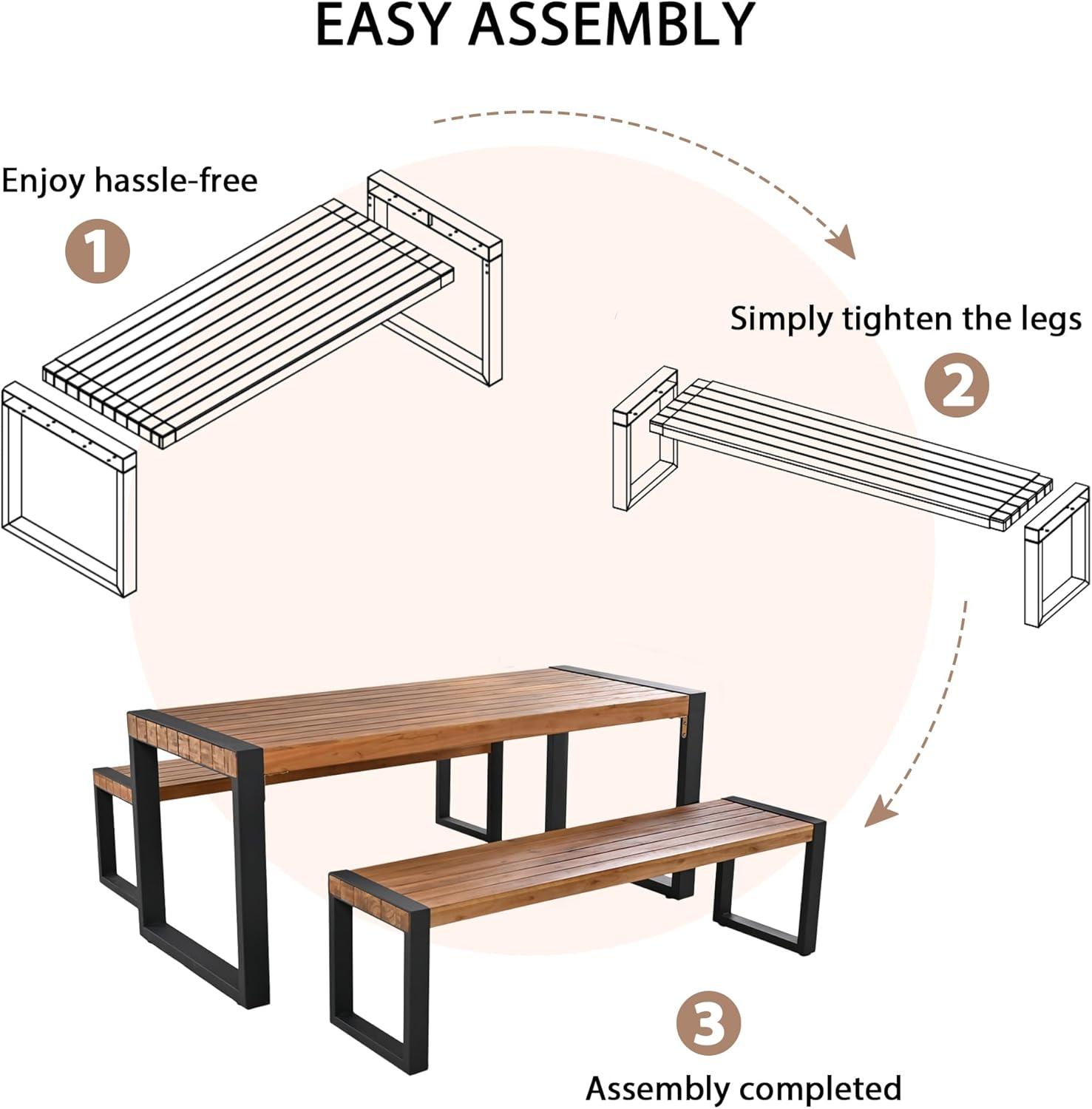 EASY ASSEMBLY

Enjoy hassle-free

1

Simply tighten the legs

2

3

Assembly completed