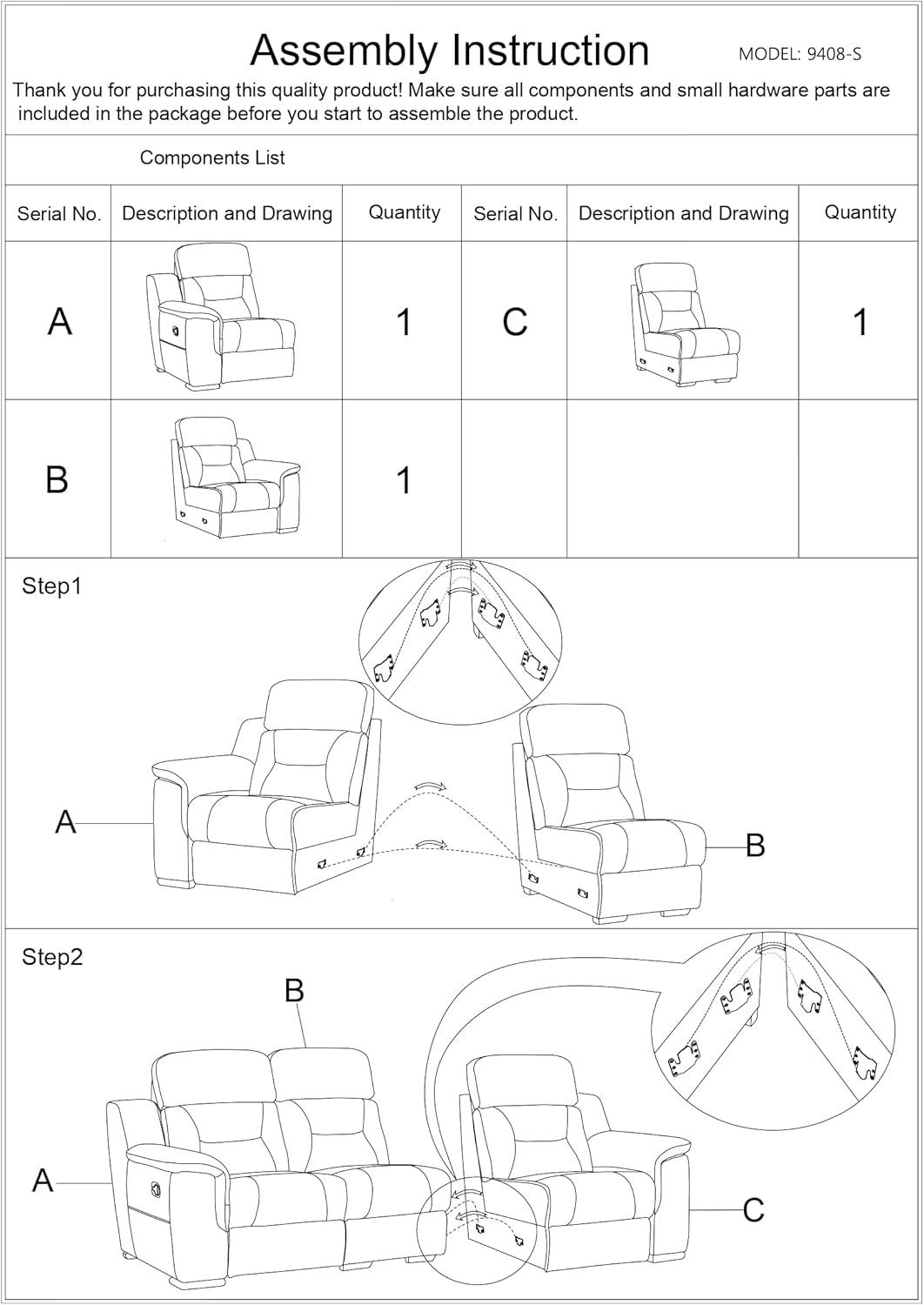 Assembly Instruction

MODEL: 9408-S

Thank you for purchasing this quality product! Make sure all components and small hardware parts are included in the package before you start to assemble the product.

Components List

| Serial No. | Description and Drawing | Quantity | Serial No. | Description and Drawing | Quantity |
|---|---|---|---|---|---|
| A | | 1 | C | | 1 |
| B | | 1 | | | |

Step1

A

B

Step2

B

A

C