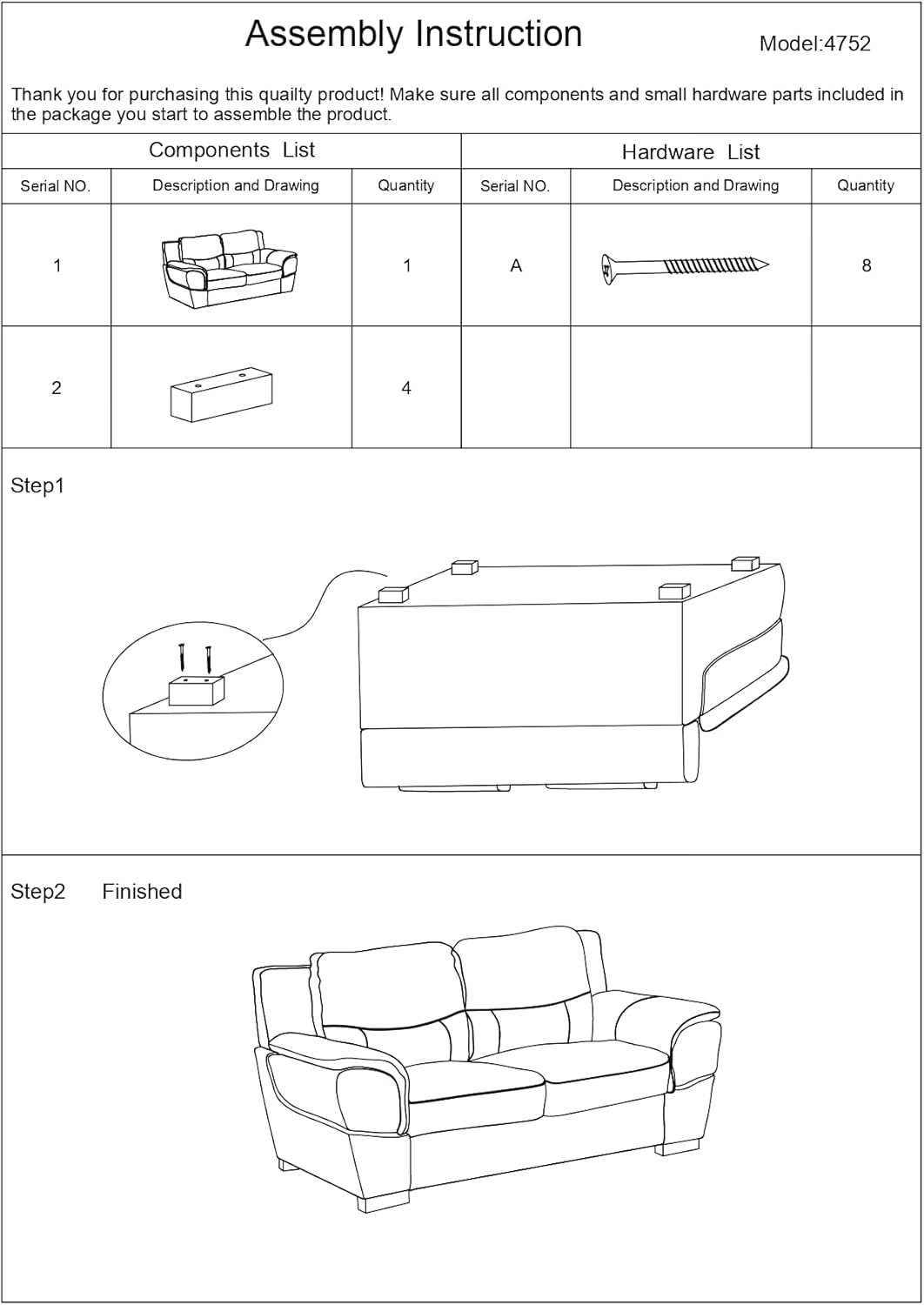 Assembly Instruction

Model:4752

Thank you for purchasing this quailty product! Make sure all components and small hardware parts included in the package you start to assemble the product.

| Components List | | | Hardware List | | |
|---|---|---|---|---|---|
| Serial NO. | Description and Drawing | Quantity | Serial NO. | Description and Drawing | Quantity |
| 1 | | 1 | A | | 8 |
| 2 | | 4 | | | |

Step1

Step2 Finished