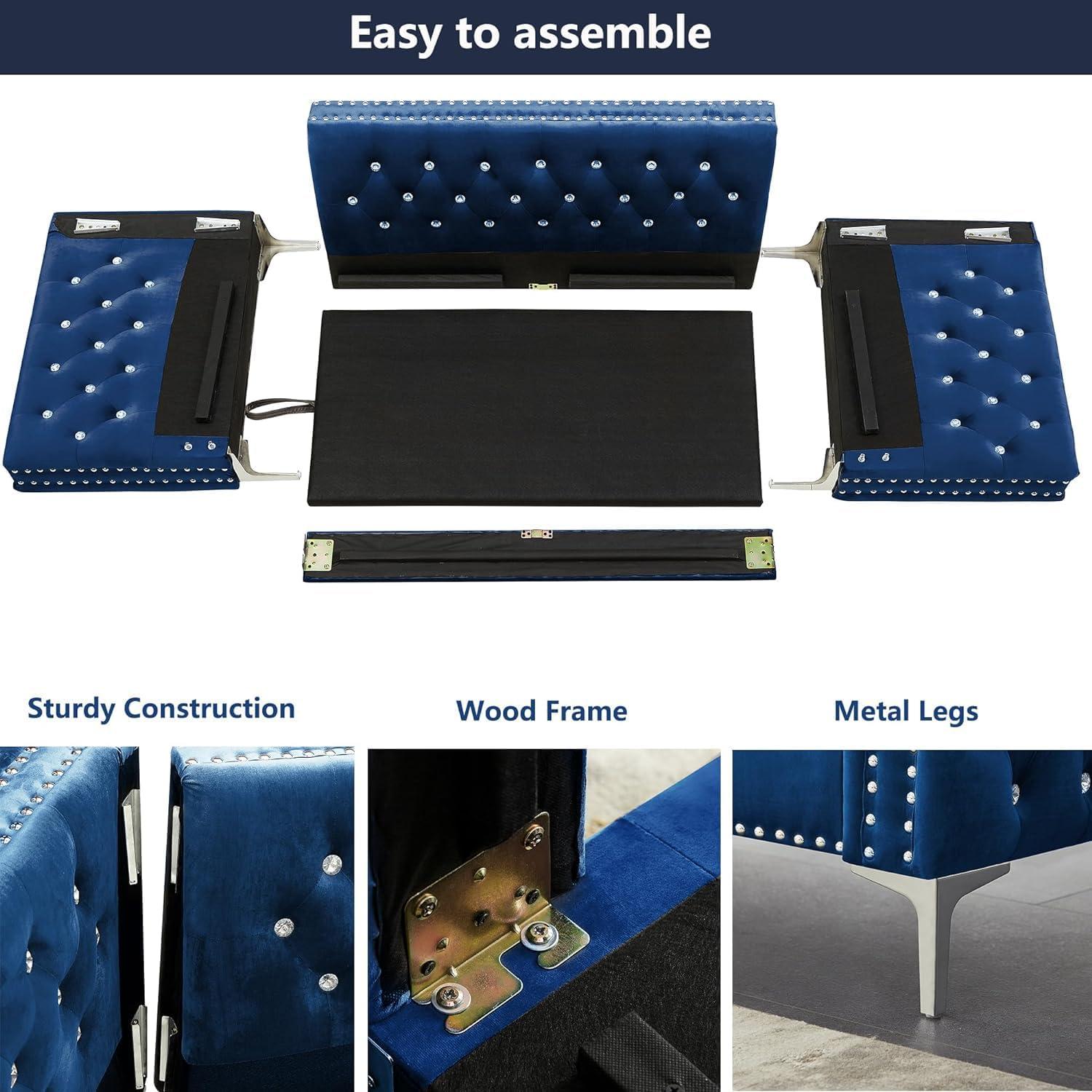 Easy to assemble

Sturdy Construction

Wood Frame

Metal Legs