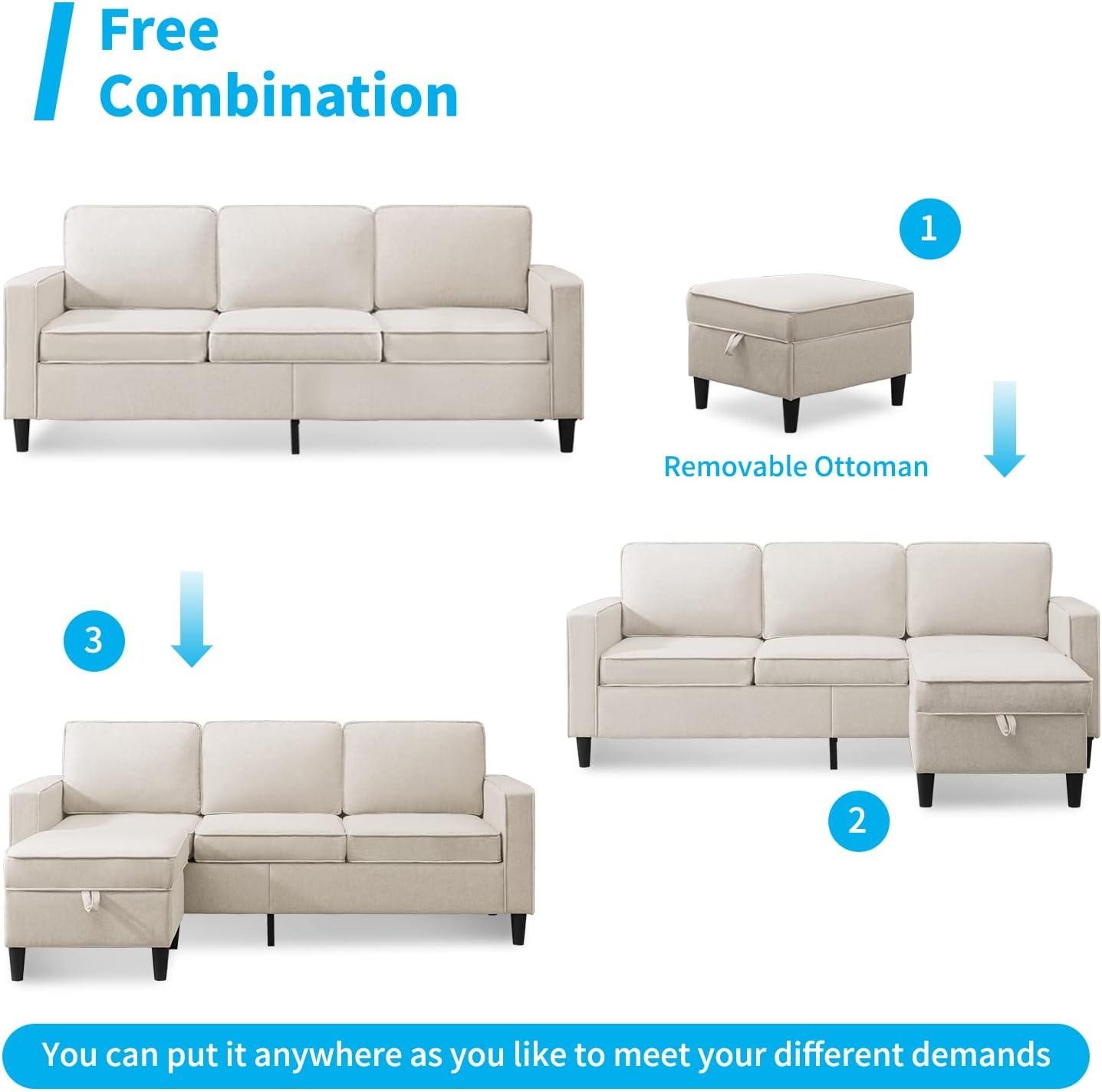 Free Combination

1

Removable Ottoman

3

2

You can put it anywhere as you like to meet your different demands