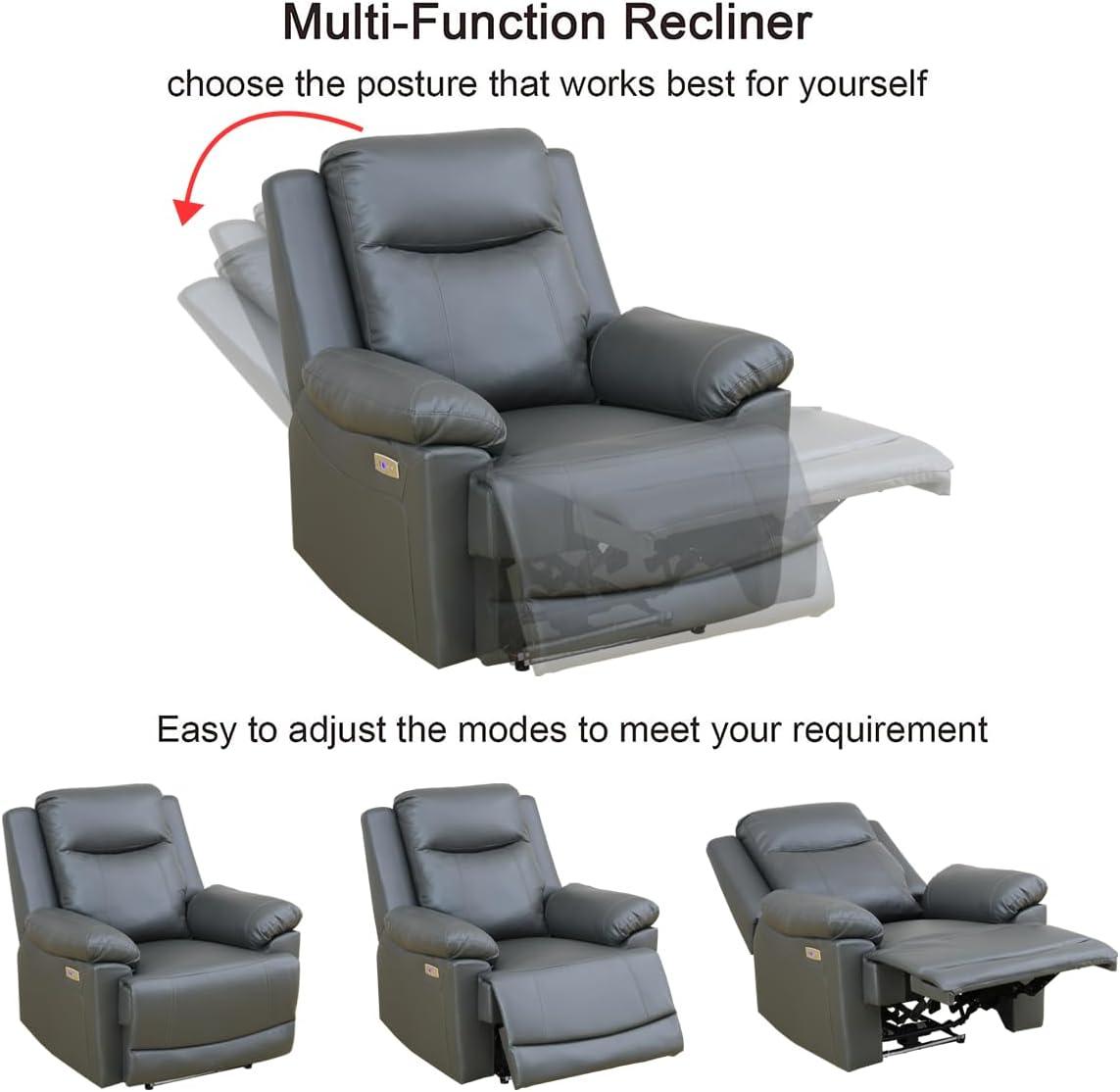 Multi-Function Recliner

choose the posture that works best for yourself

Easy to adjust the modes to meet your requirement