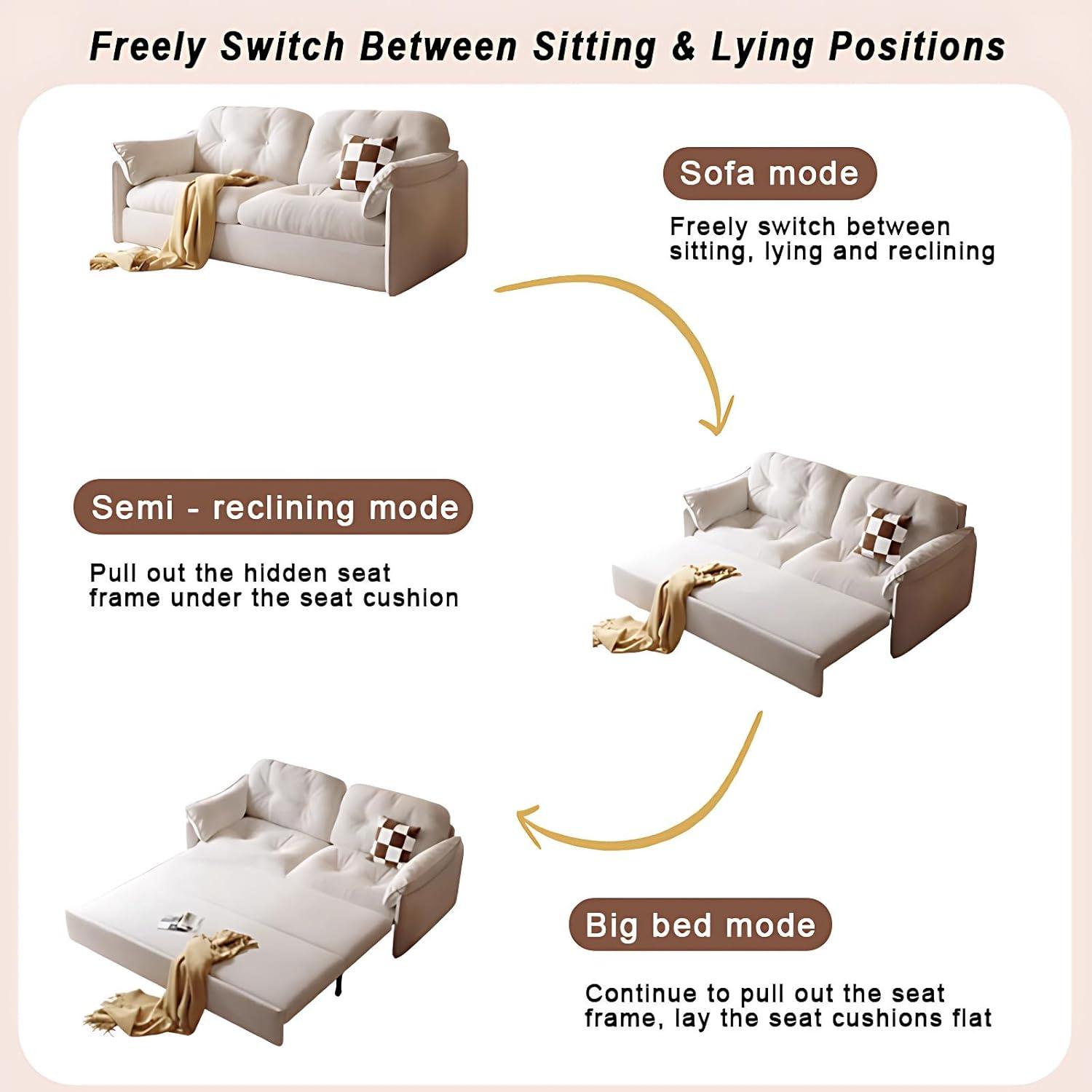 Freely Switch Between Sitting & Lying Positions

Sofa mode

Freely switch between sitting, lying and reclining

Semi - reclining mode

Pull out the hidden seat frame under the seat cushion

Big bed mode

Continue to pull out the seat frame, lay the seat cushions flat